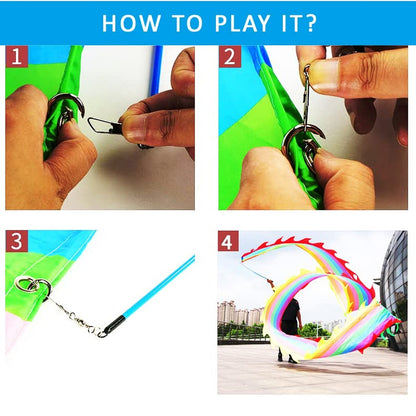 HOW TO PLAY IT?

1

2

3

4