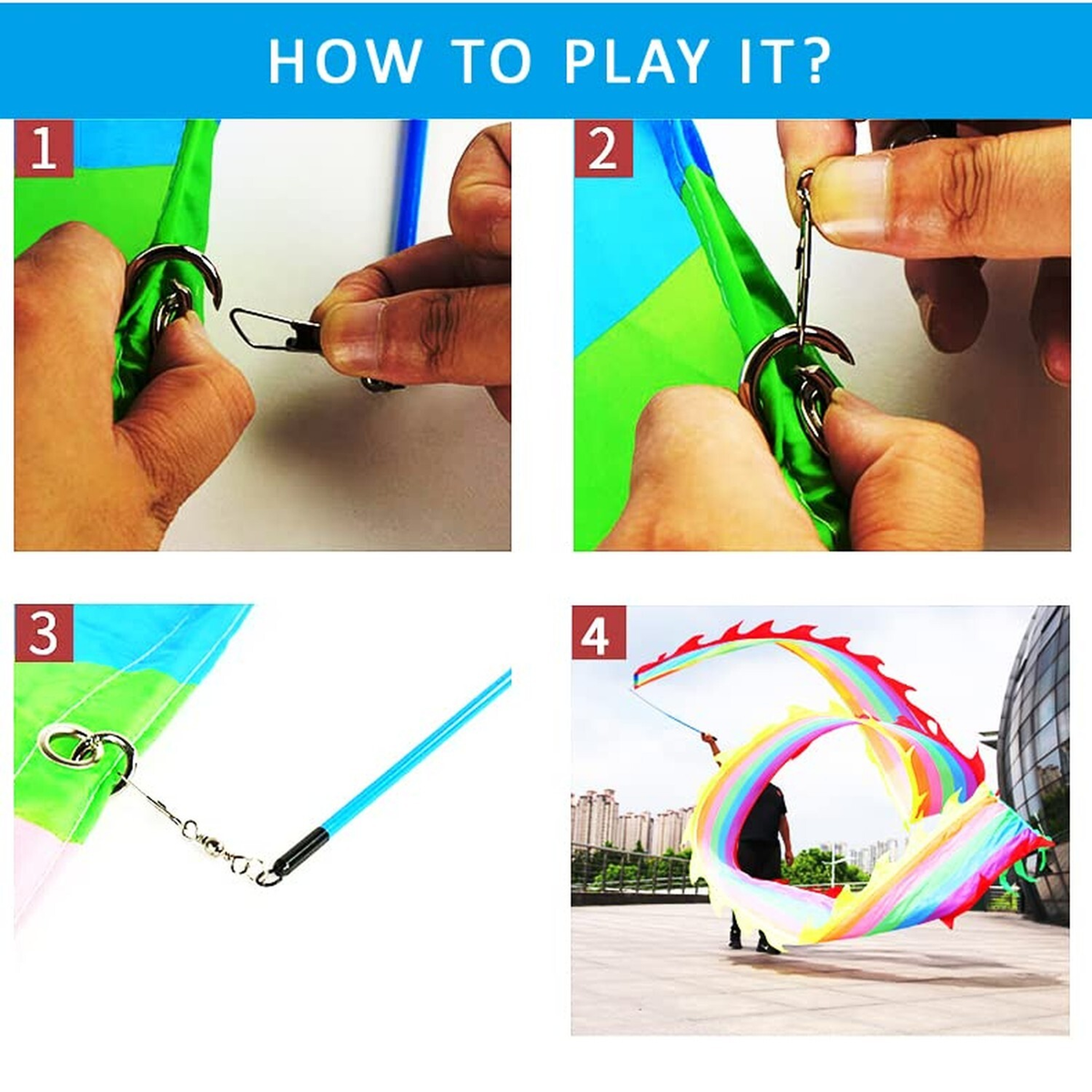 HOW TO PLAY IT?

1

2

3

4